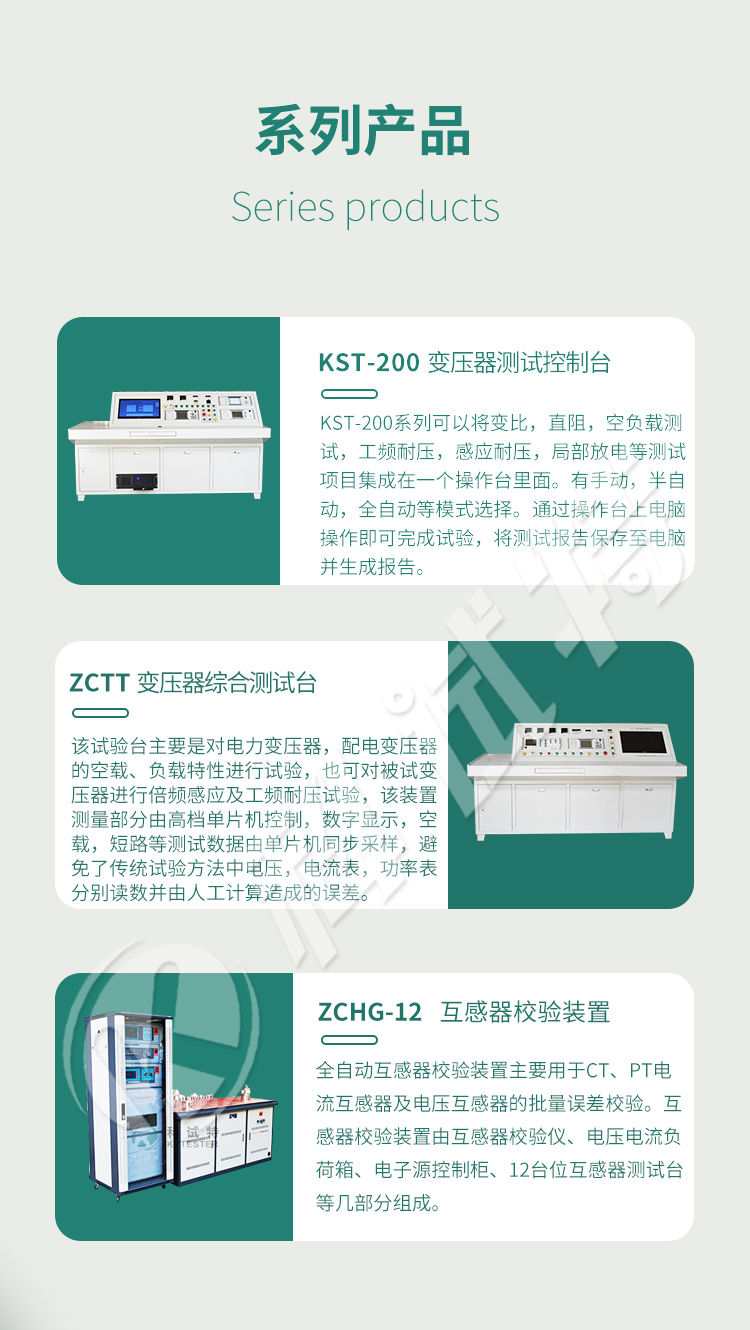 系列产品

Series products

KST-200 变压器测试控制台

KST-200系列可以将变比，直阻，空负载测试，工频耐压，感应耐压，局部放电等测试项目集成在一个操作台里面。有手动，半自动，全自动等模式选择。通过操作台上电脑操作即可完成试验，将测试报告保存至电脑并生成报告。

ZCTT 变压器综合测试台

该试验台主要是对电力变压器，配电变压器的空载、负载特性进行试验，也可对被试变压器进行倍频感应及工频耐压试验，该装置测量部分由高档单片机控制，数字显示，空载，短路等测试数据由单片机同步采样，避免了传统试验方法中电压，电流表，功率表分别读数并由人工计算造成的误差。

ZCHG-12 互感器校验装置

全自动互感器校验装置主要用于CT、PT电流互感器及电压互感器的批量误差校验。互感器校验装置由互感器校验仪、电压电流负荷箱、电子源控制柜、12台位互感器测试台等几部分组成。